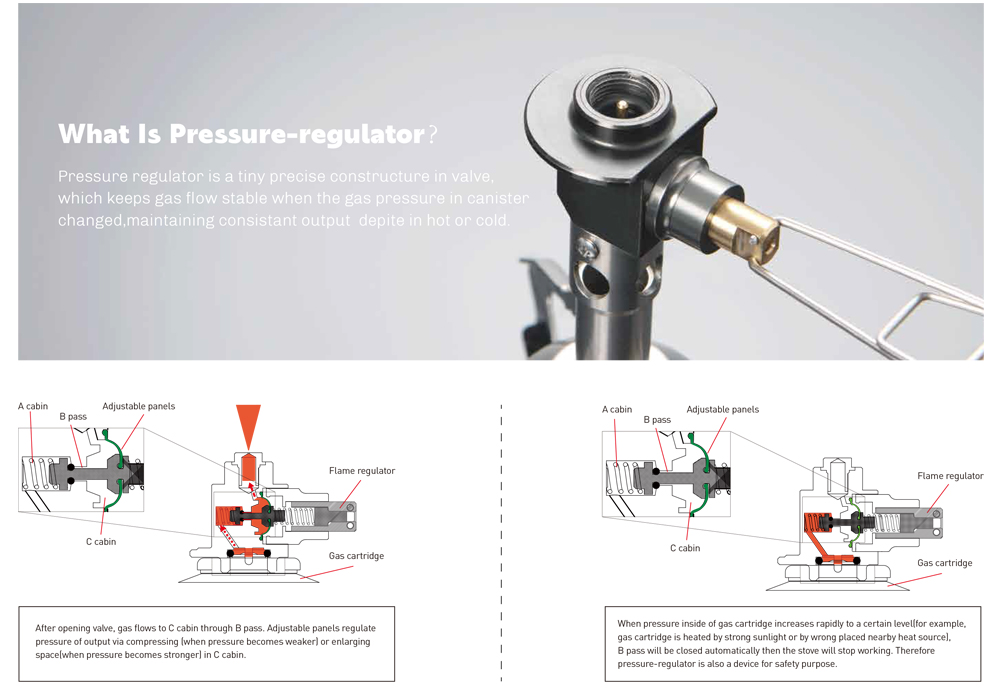 What Is Pressure-regulator?

Pressure regulator is a tiny precise constructure in valve, which keeps gas flow stable when the gas pressure in canister changed,maintaining consistant output depite in hot or cold.

A cabin
B pass
Adjustable panels
C cabin
Flame regulator
Gas cartridge

After opening valve, gas flows to C cabin through B pass. Adjustable panels regulate pressure of output via compressing (when pressure becomes weaker) or enlarging space(when pressure becomes stronger) in C cabin.

A cabin
B pass
Adjustable panels
C cabin
Flame regulator
Gas cartridge

When pressure inside of gas cartridge increases rapidly to a certain level(for example, gas cartridge is heated by strong sunlight or by wrong placed nearby heat source), B pass will be closed automatically then the stove will stop working. Therefore pressure-regulator is also a device for safety purpose.